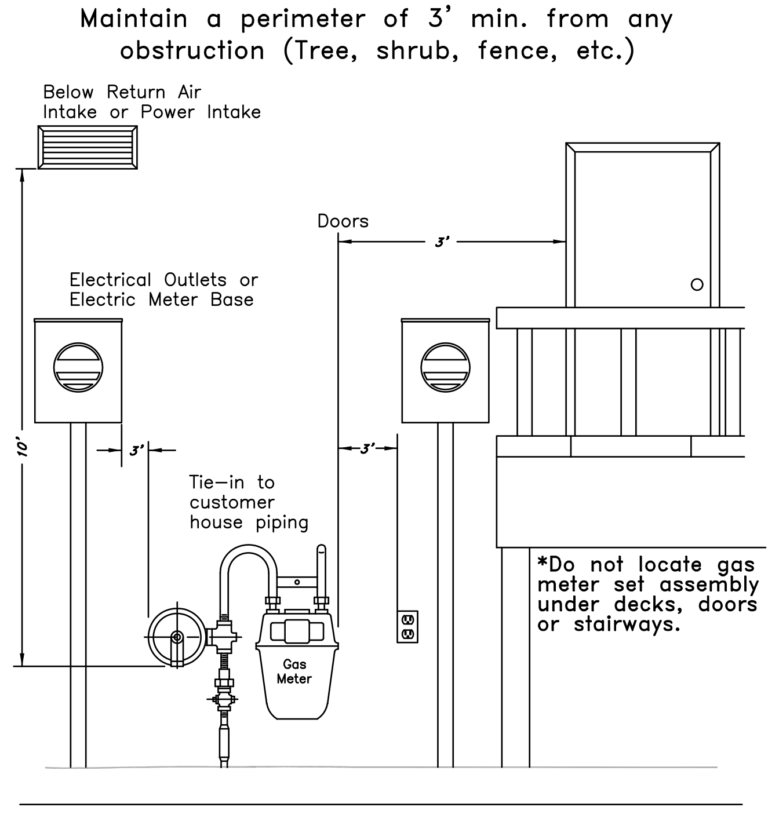 Maintain a perimeter of 3' min. from any obstruction (Tree, shrub, fence, etc.)

Below Return Air Intake or Power Intake

Doors

3'

Electrical Outlets or Electric Meter Base

10'

3'

3'

Tie-in to customer house piping

Gas Meter

*Do not locate gas meter set assembly under decks, doors or stairways.