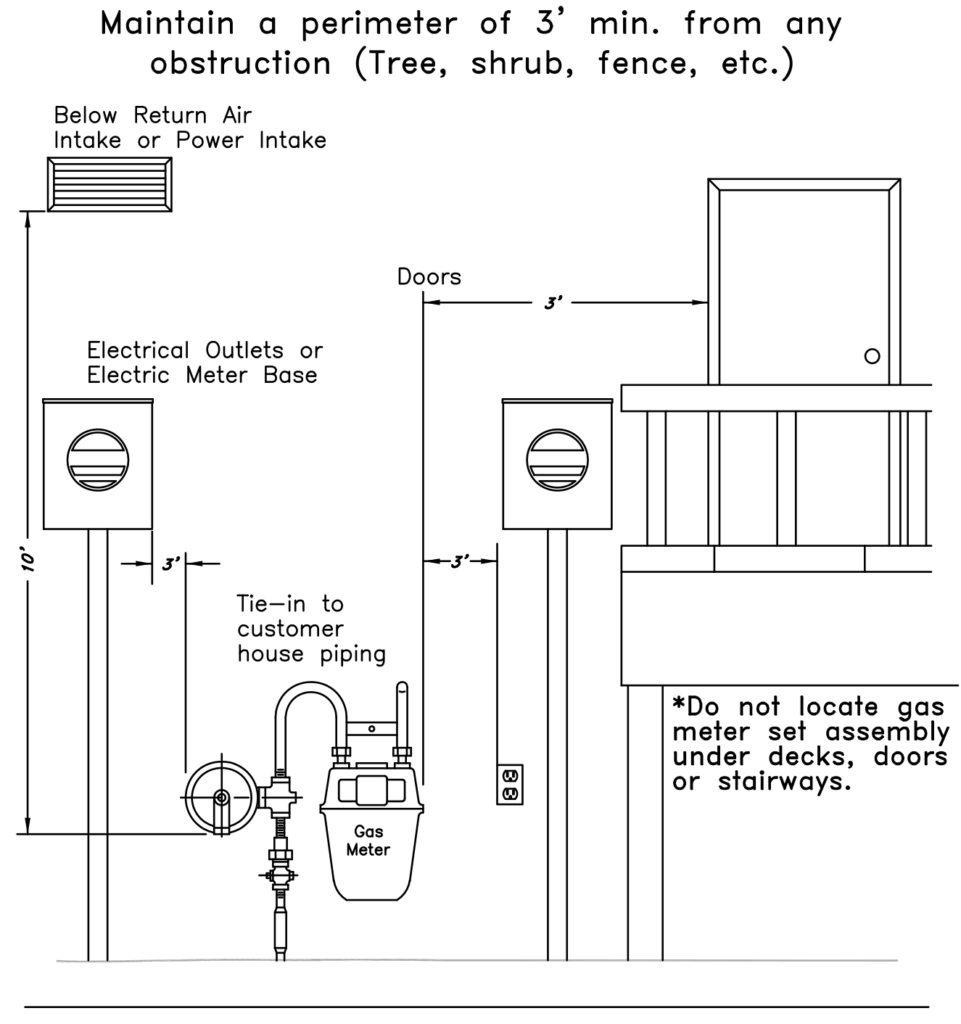 Maintain a perimeter of 3' min. from any obstruction (Tree, shrub, fence, etc.)

Below Return Air Intake or Power Intake

Doors

3'

Electrical Outlets or Electric Meter Base

10'

3'

3'

Tie-in to customer house piping

Gas Meter

*Do not locate gas meter set assembly under decks, doors or stairways.